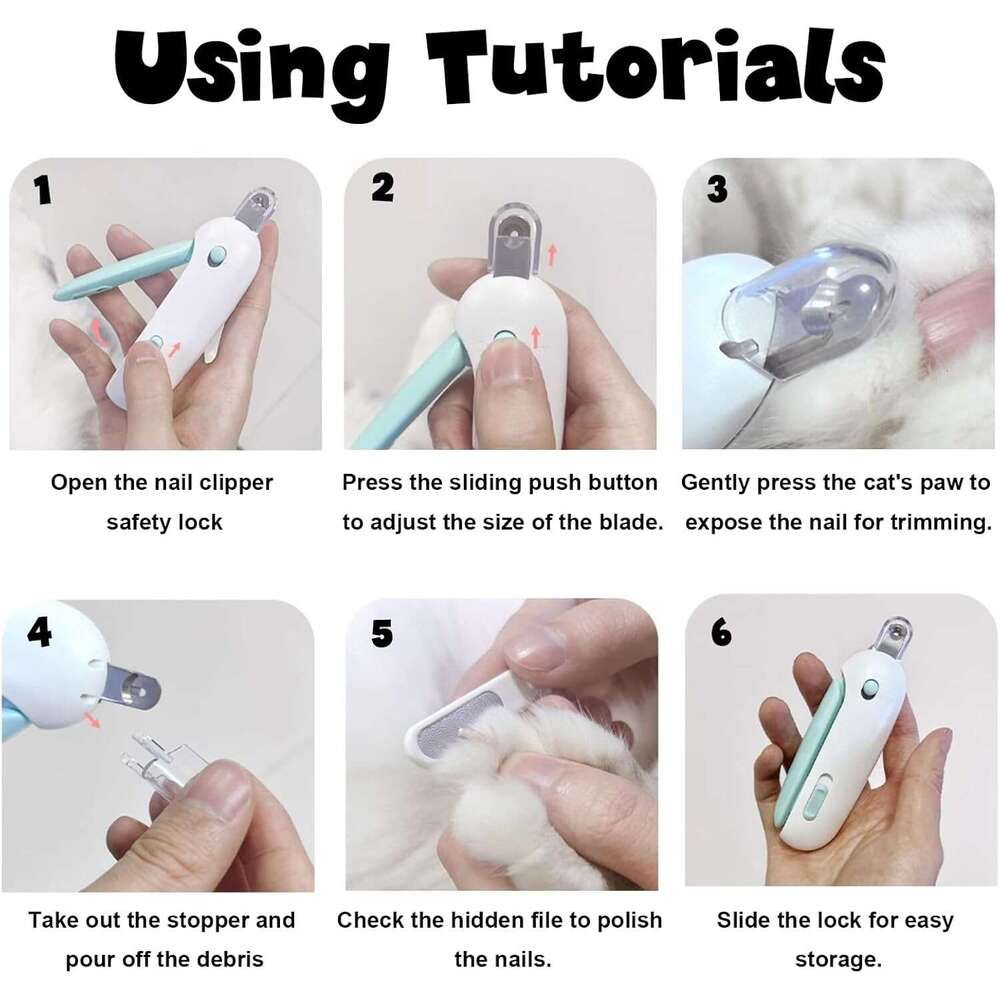 Using Tutorials

1

Open the nail clipper safety lock

2

Press the sliding push button to adjust the size of the blade.

3

Gently press the cat's paw to expose the nail for trimming.

4

Take out the stopper and pour off the debris

5

Check the hidden file to polish the nails.

6

Slide the lock for easy storage.