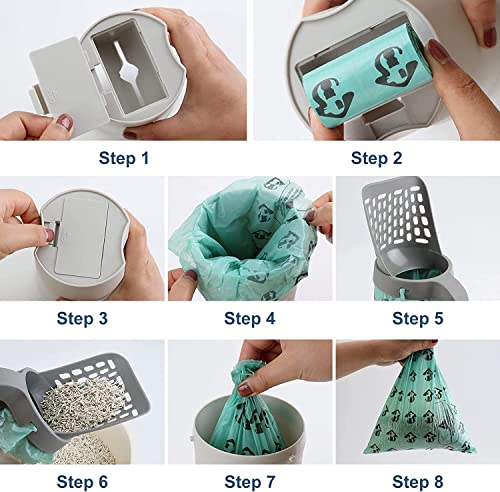 Step 1

Step 2

Step 3

Step 4

Step 5

Step 6

Step 7

Step 8